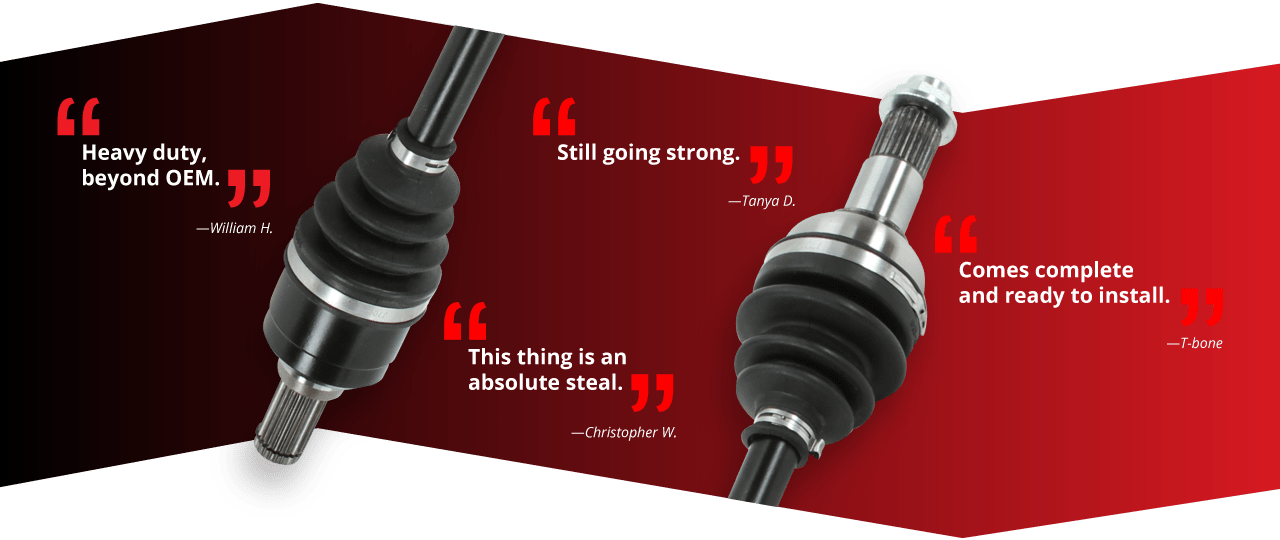 “Heavy duty, beyond OEM.”

—William H.

“Still going strong.”

—Tanya D.

“This thing is an absolute steal.”

—Christopher W.

“Comes complete and ready to install.”

—T-bone