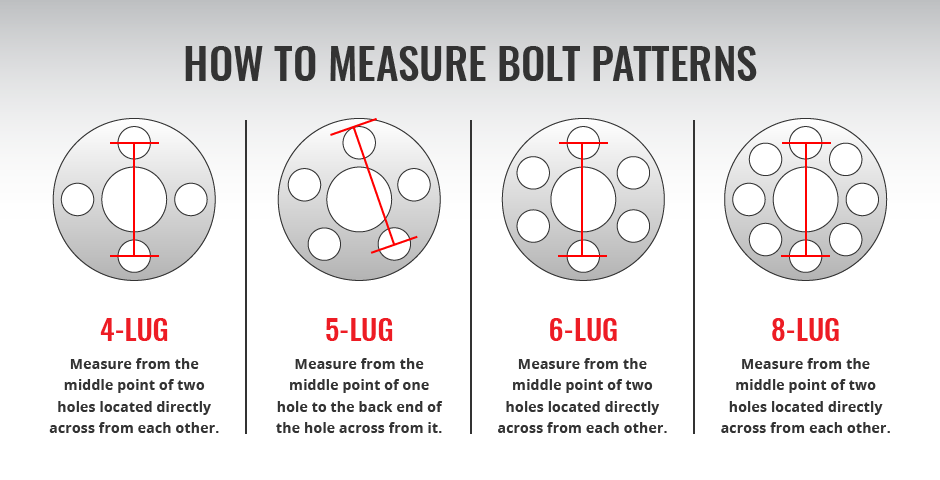 HOW TO MEASURE BOLT PATTERNS

4-LUG

Measure from the middle point of two holes located directly across from each other.

5-LUG

Measure from the middle point of one hole to the back end of the hole across from it.

6-LUG

Measure from the middle point of two holes located directly across from each other.

8-LUG

Measure from the middle point of two holes located directly across from each other.